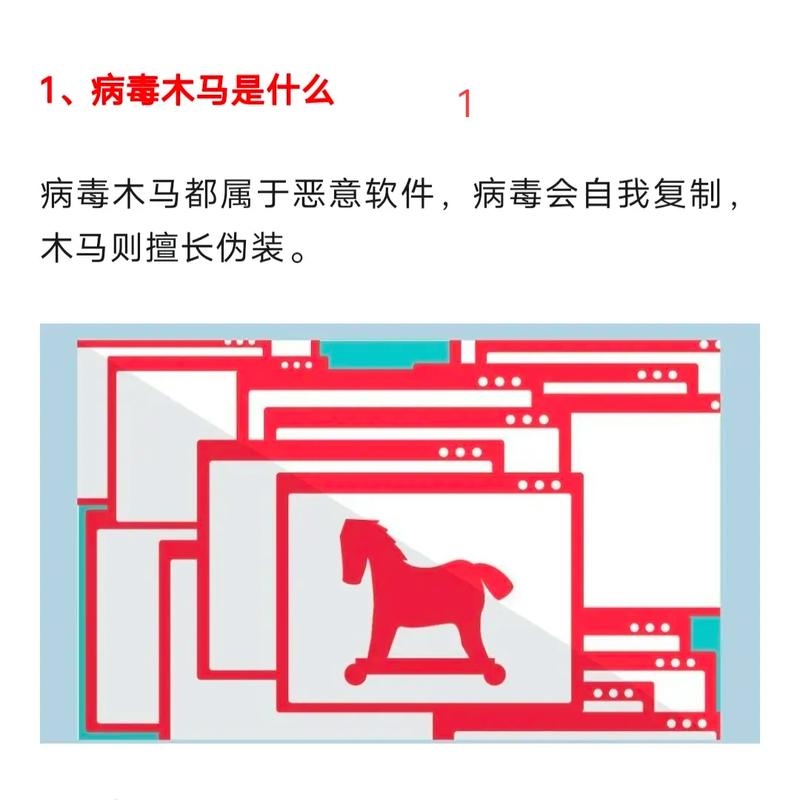 1、病毒木马是什么

1

病毒木马都属于恶意软件，病毒会自我复制，木马则擅长伪装。