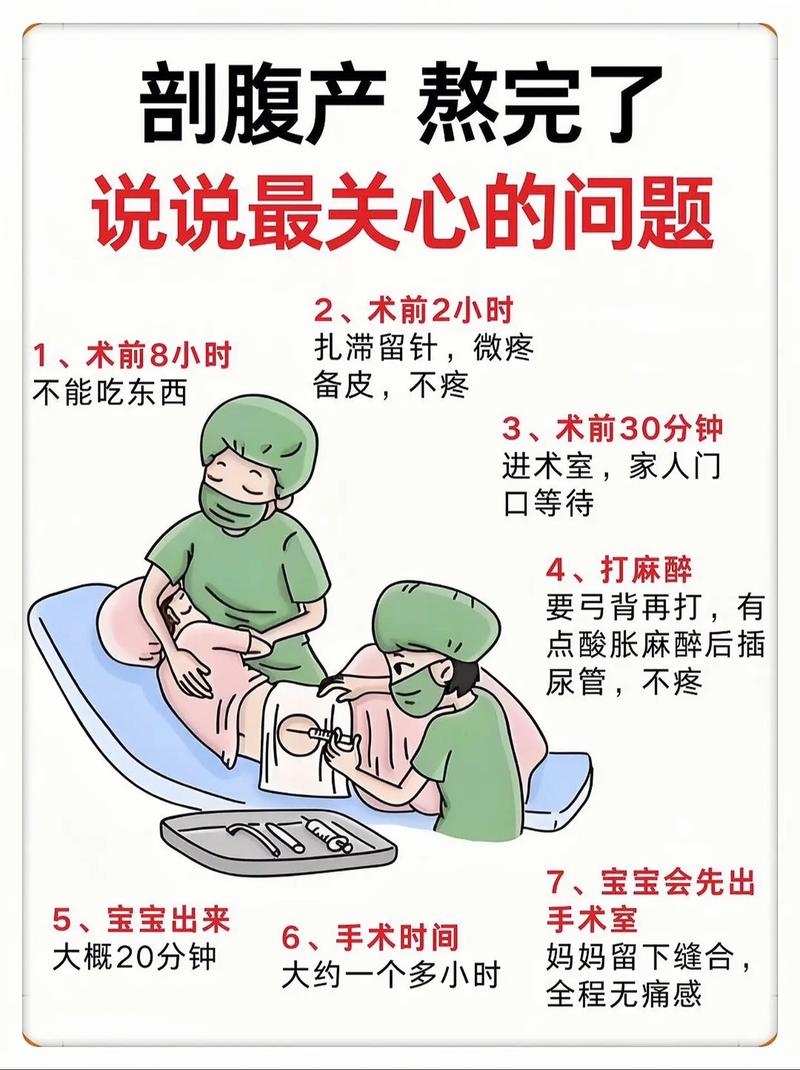 剖腹产 熬完了
说说最关心的问题

1、术前8小时
不能吃东西

2、术前2小时
扎滞留针，微疼
备皮，不疼

3、术前30分钟
进术室，家人门口等待

4、打麻醉
要弓背再打，有点酸胀麻醉后插尿管，不疼

5、宝宝出来
大概20分钟

6、手术时间
大约一个多小时

7、宝宝会先出手术室
妈妈留下缝合，全程无痛感